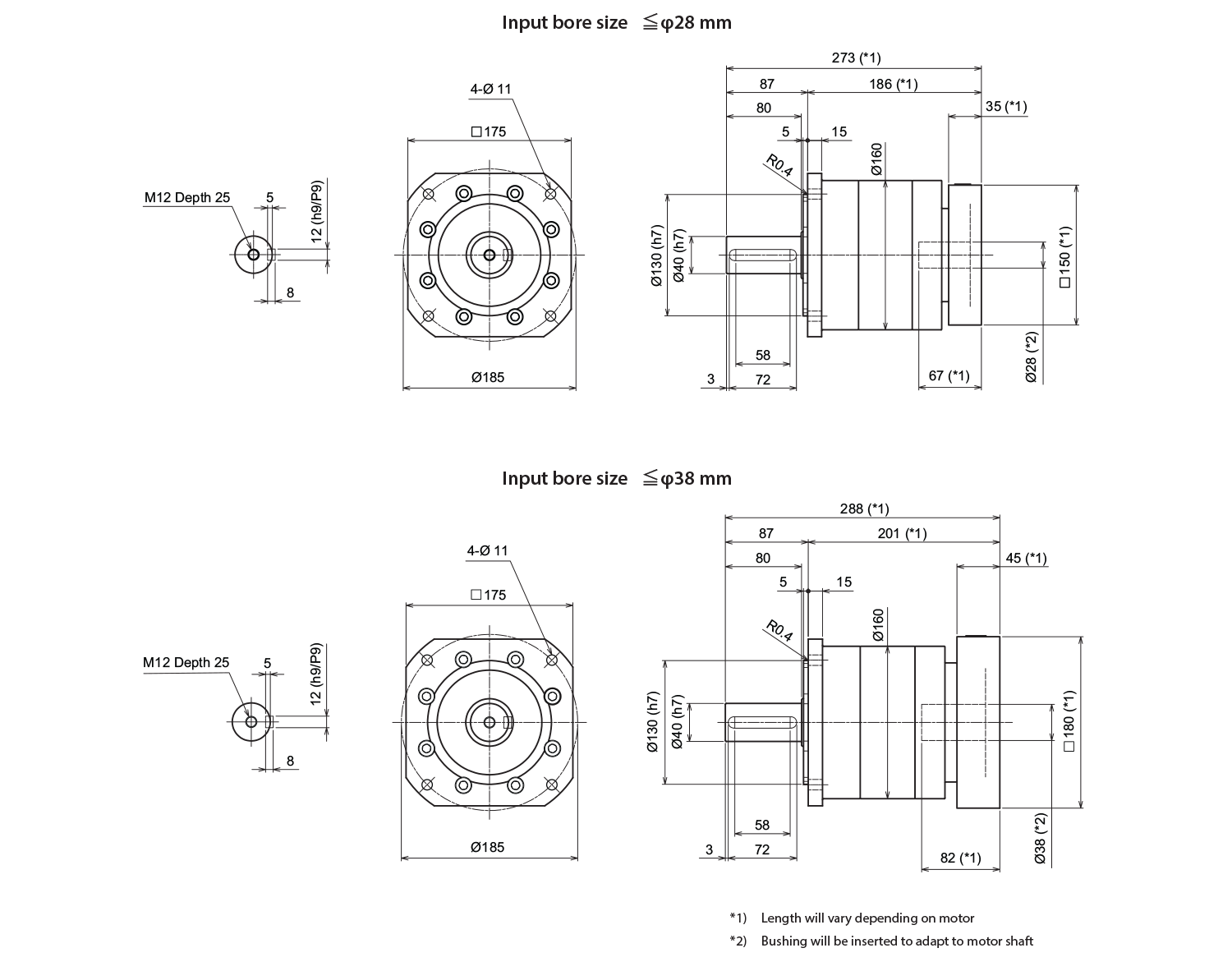 Input bore size ≦φ28 mm

M12 Depth 25
5
12 (h9/P9)
8

4-Ø 11
□175
Ø185

273 (*1)
87
186 (*1)
80
35 (*1)
5
15
R0.4
Ø160
Ø130 (h7)
Ø40 (h7)
□150 (*1)
Ø28 (*2)
58
3
72
67 (*1)

Input bore size ≦φ38 mm

M12 Depth 25
5
12 (h9/P9)
8

4-Ø 11
□175
Ø185

288 (*1)
87
201 (*1)
80
45 (*1)
5
15
R0.4
Ø160
Ø130 (h7)
Ø40 (h7)
□180 (*1)
Ø38 (*2)
58
3
72
82 (*1)

*1) Length will vary depending on motor
*2) Bushing will be inserted to adapt to motor shaft